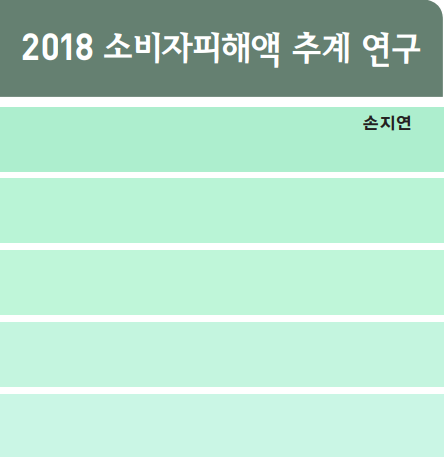 2018 소비자피해액 추계 연구

손지연